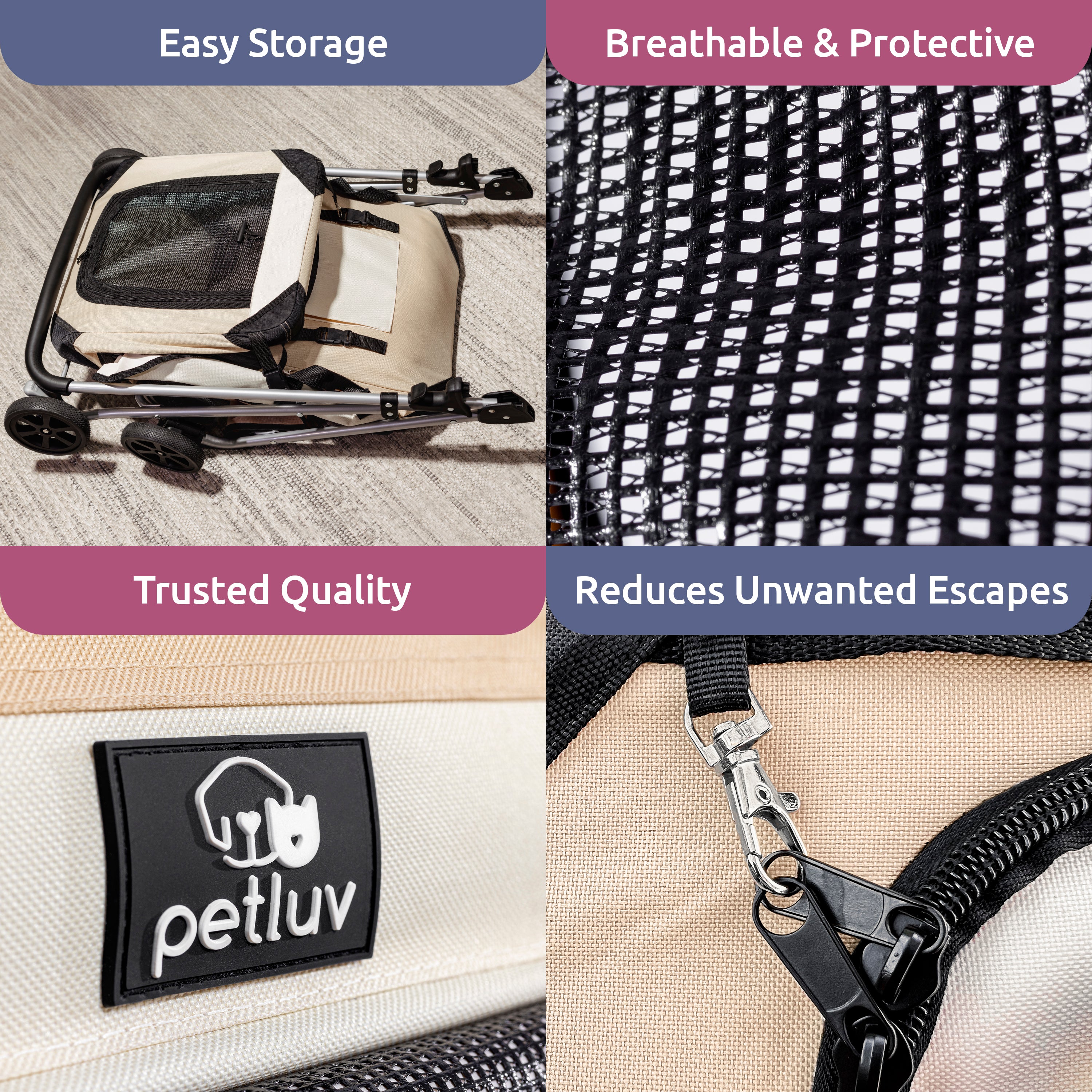 Easy Storage

Breathable & Protective

Trusted Quality

petluv

Reduces Unwanted Escapes