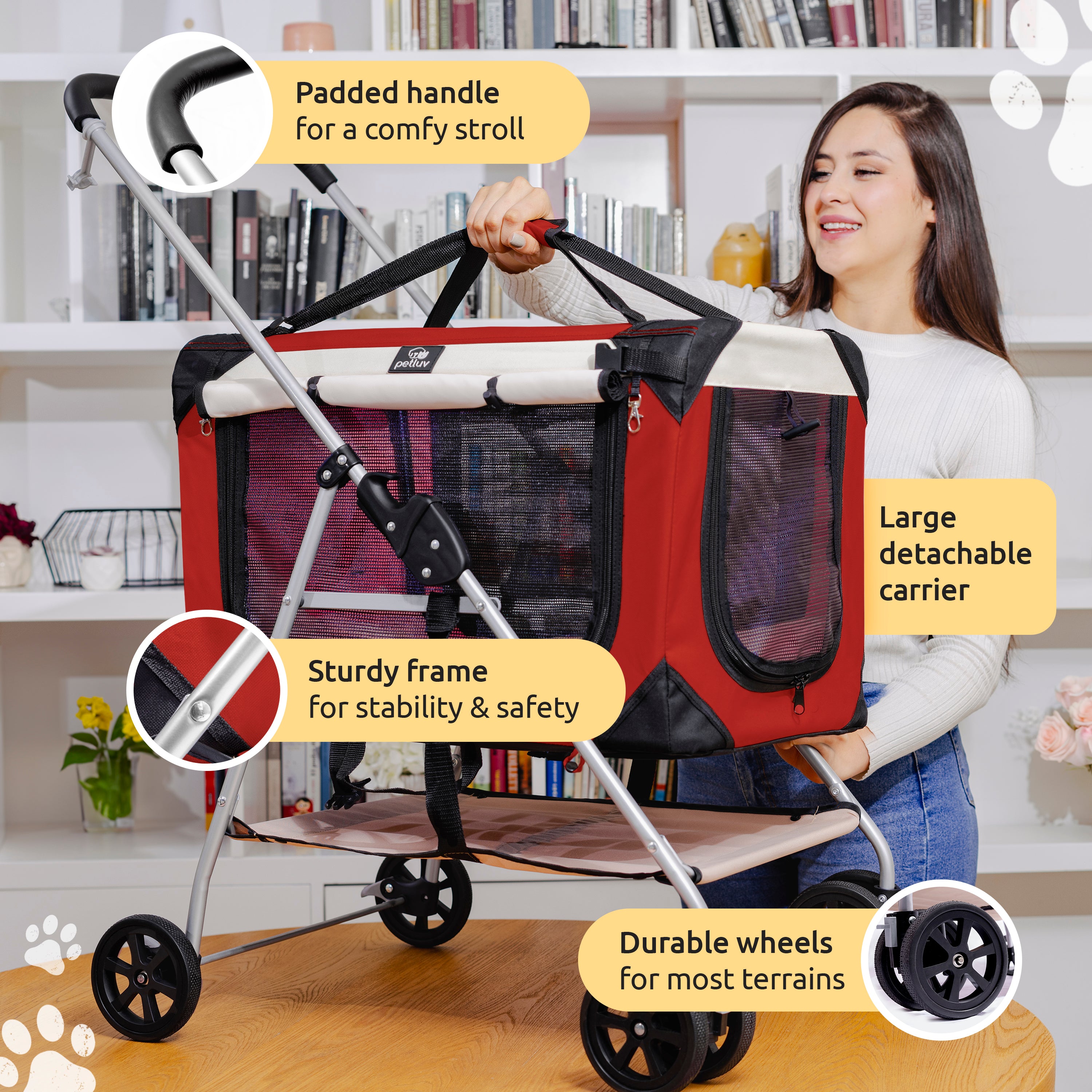 Padded handle
for a comfy stroll

petluv

Large detachable carrier

Sturdy frame
for stability & safety

Durable wheels
for most terrains