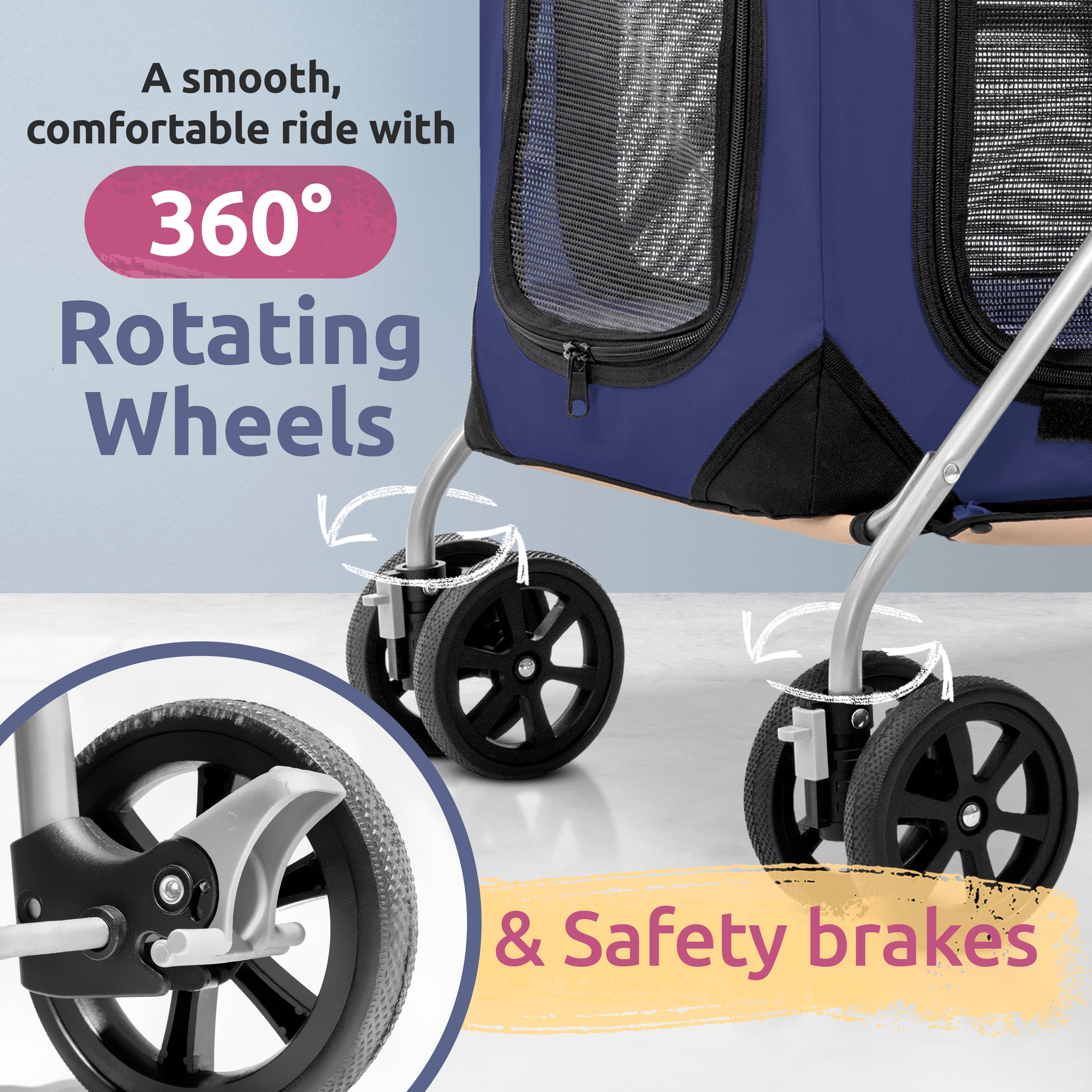 A smooth, comfortable ride with

360°

Rotating Wheels

& Safety brakes