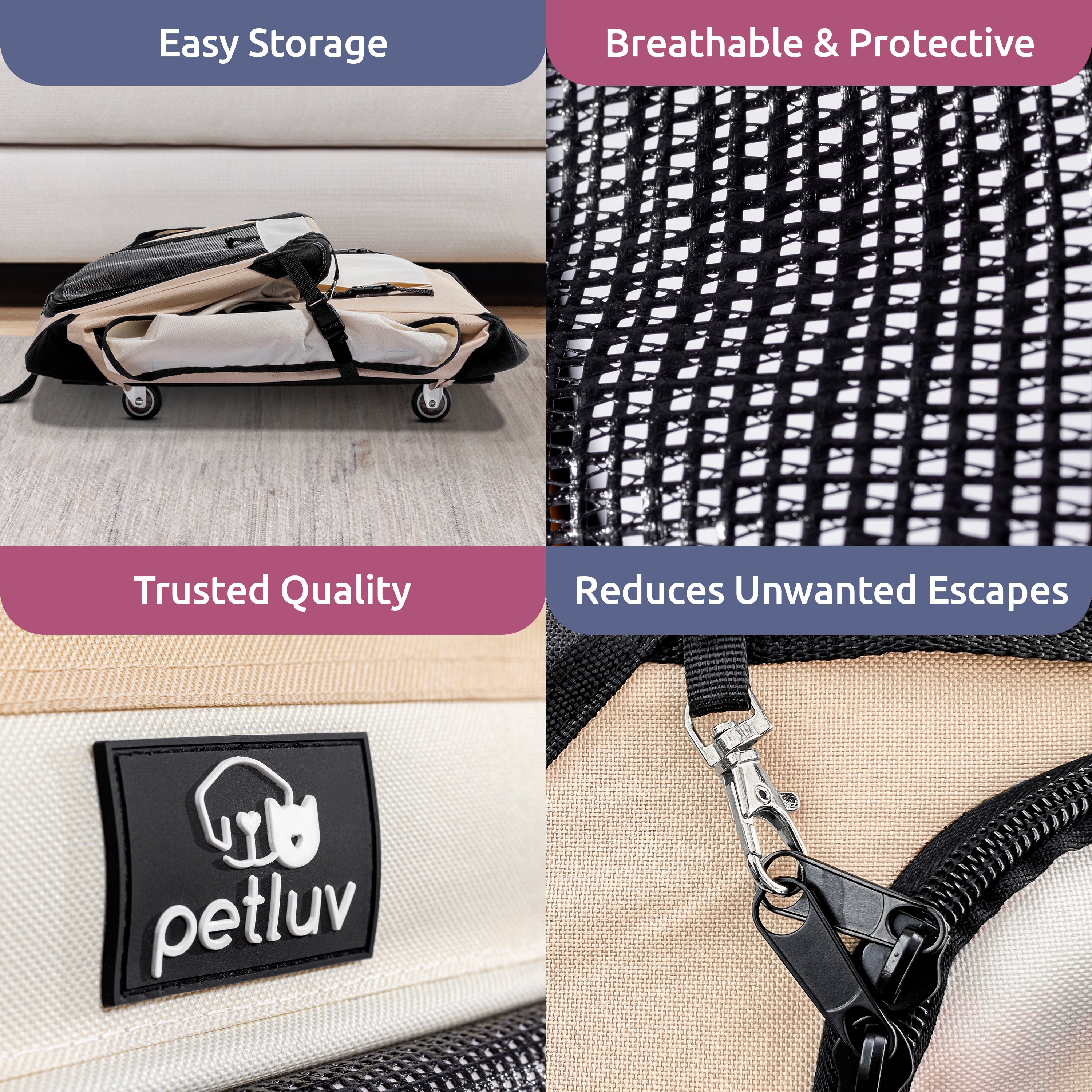 Easy Storage

Breathable & Protective

Trusted Quality

petluv

Reduces Unwanted Escapes