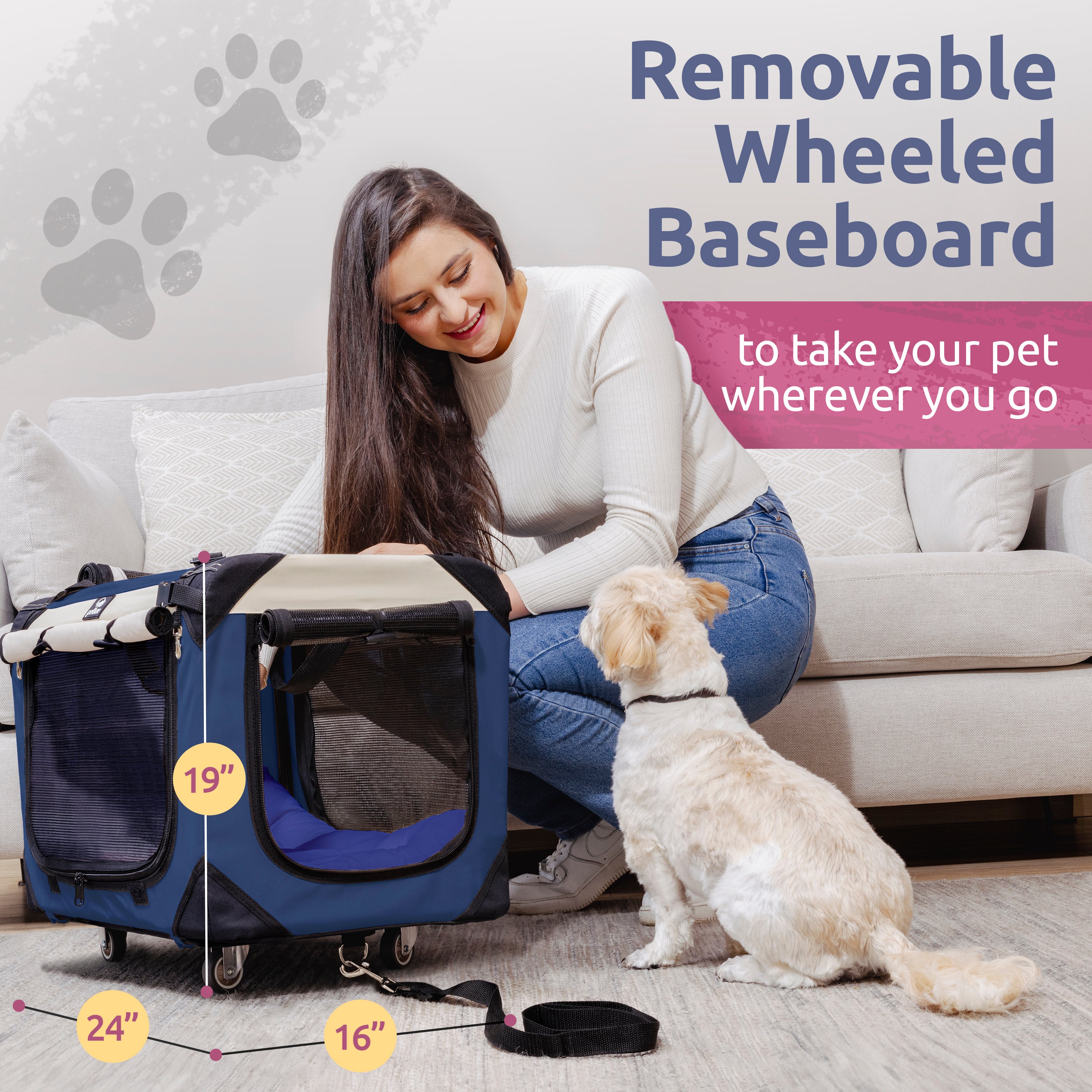 Removable Wheeled Baseboard

to take your pet wherever you go

19”

24”

16”