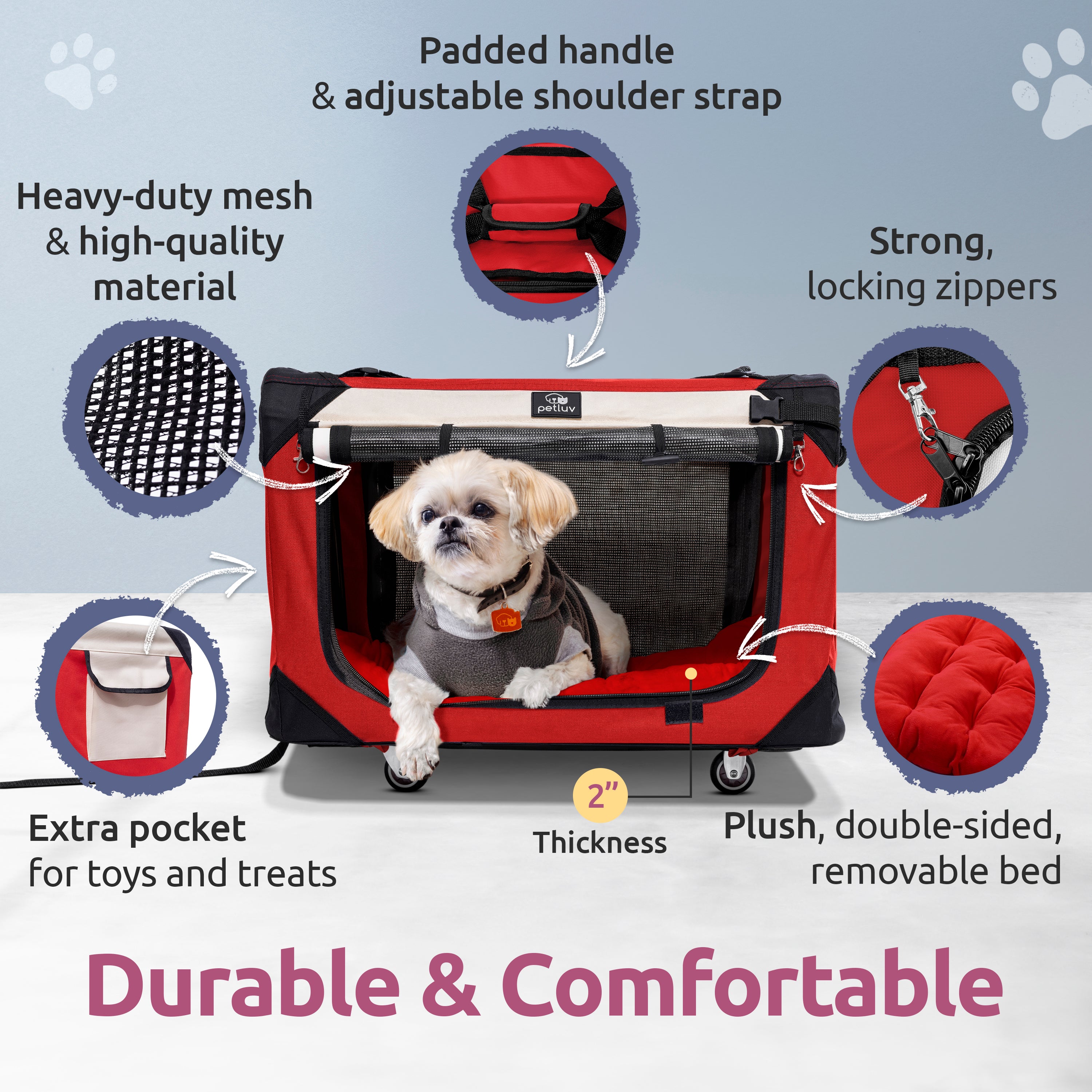 Padded handle
& adjustable shoulder strap

Heavy-duty mesh
& high-quality
material

Strong,
locking zippers

petluv

Extra pocket
for toys and treats

2"
Thickness

Plush, double-sided,
removable bed

Durable & Comfortable