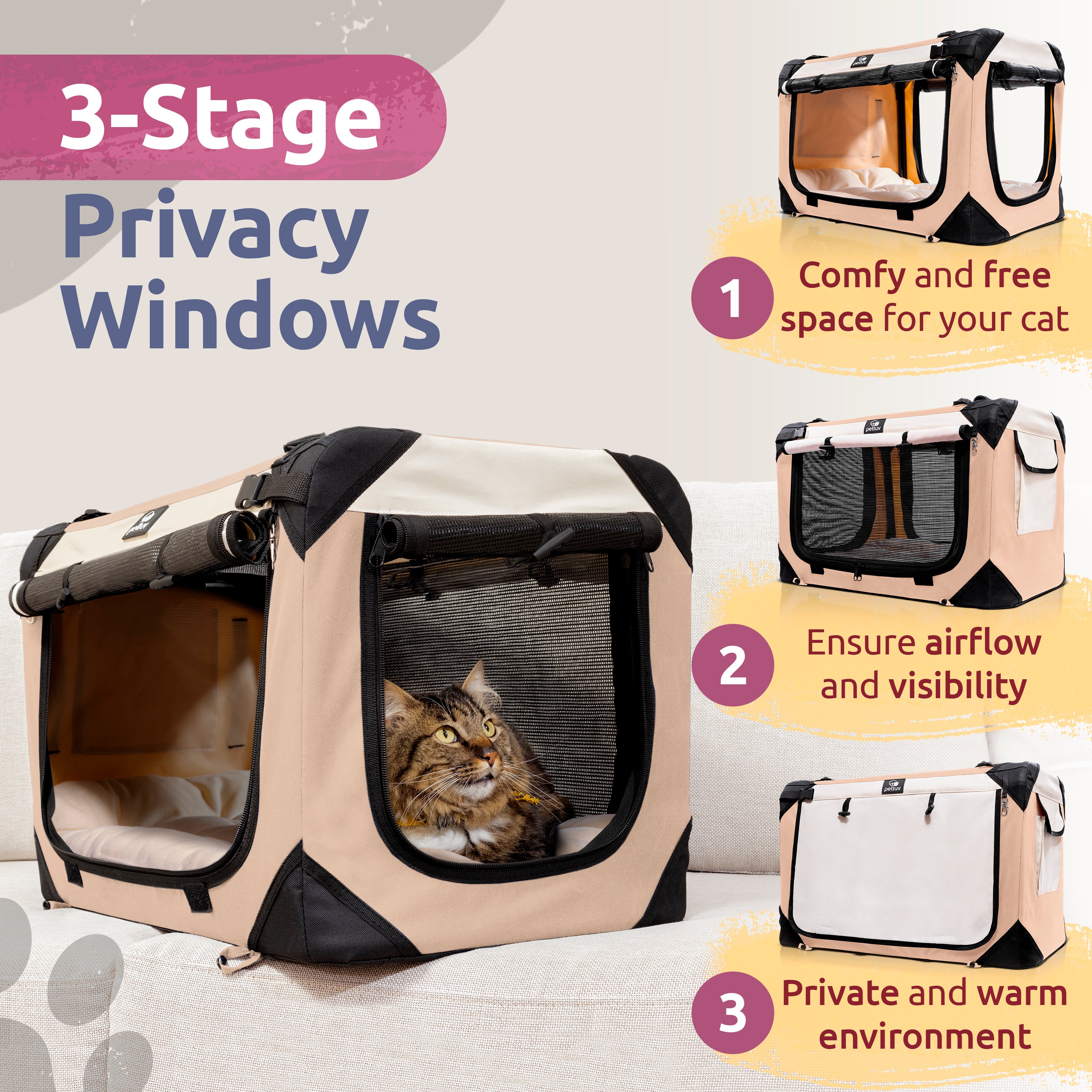 3-Stage
Privacy Windows

petluv

petluv

1 Comfy and free space for your cat

petluv

2 Ensure airflow and visibility

petluv

3 Private and warm environment