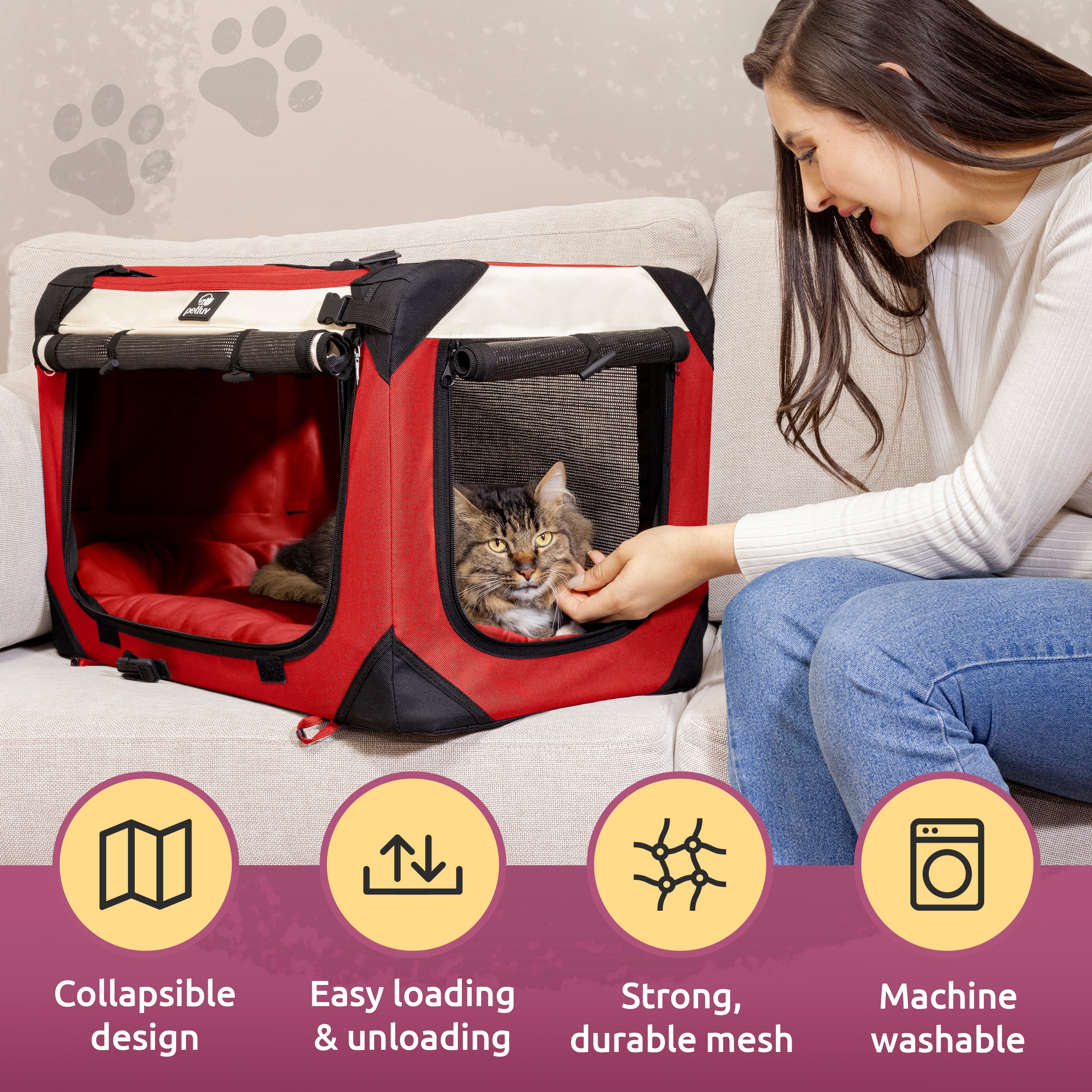 petluv

Collapsible design

Easy loading & unloading

Strong, durable mesh

Machine washable