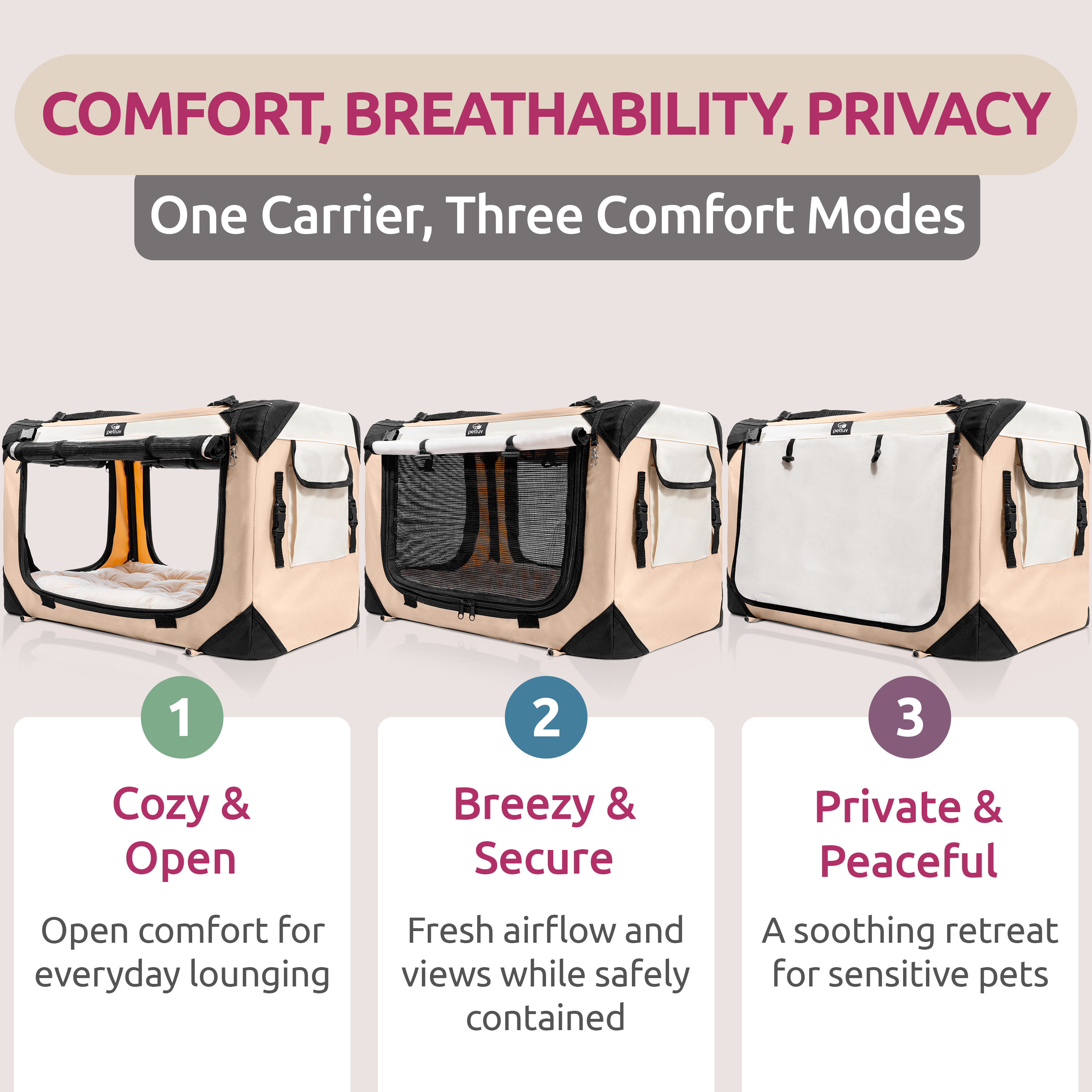 COMFORT, BREATHABILITY, PRIVACY

One Carrier, Three Comfort Modes

petluv

petluv

petluv

1

Cozy & Open

Open comfort for everyday lounging

2

Breezy & Secure

Fresh airflow and views while safely contained

3

Private & Peaceful

A soothing retreat for sensitive pets